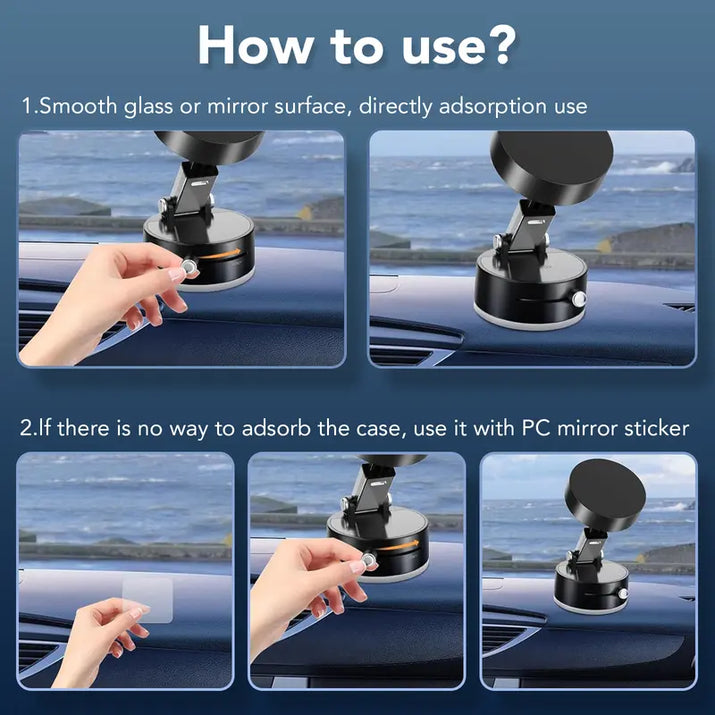 How to use?

1.Smooth glass or mirror surface, directly adsorption use

2.If there is no way to adsorb the case, use it with PC mirror sticker